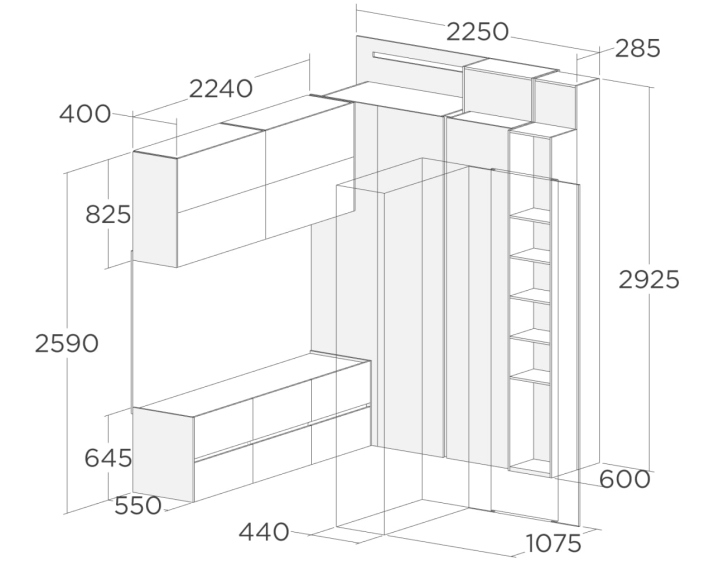 2250
285
2240
400
825
2925
2590
645
600
550
440
1075